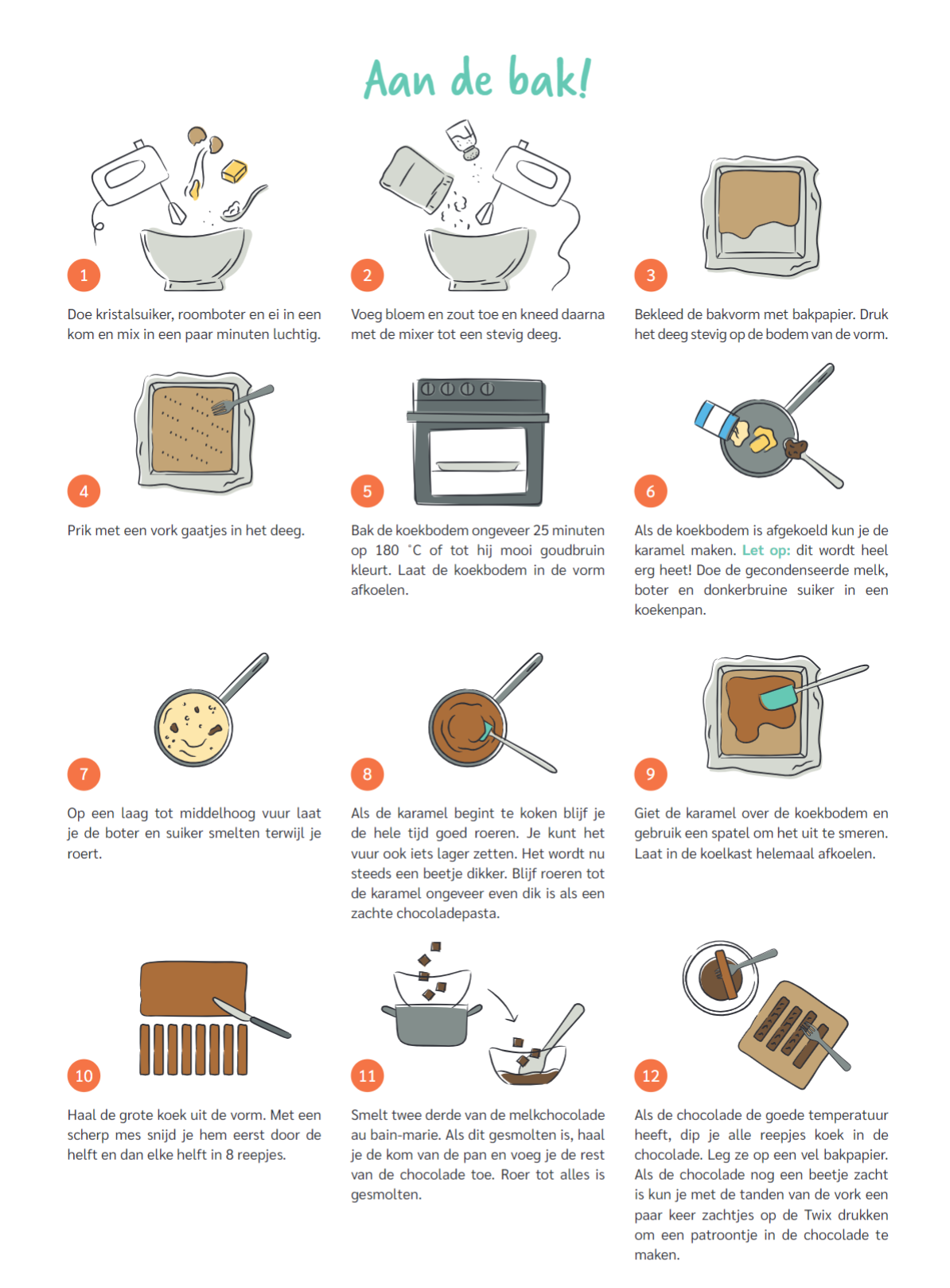 Aan de bak!

1

Doe kristalsuiker, roomboter en ei in een kom en mix in een paar minuten luchtig.

2

Voeg bloem en zout toe en kneed daarna met de mixer tot een stevig deeg.

3

Bekleed de bakvorm met bakpapier. Druk het deeg stevig op de bodem van de vorm.

4

Prik met een vork gaatjes in het deeg.

5

Bak de koekbodem ongeveer 25 minuten op 180 °C of tot hij mooi goudbruin kleurt. Laat de koekbodem in de vorm afkoelen.

6

Als de koekbodem is afgekoeld kun je de karamel maken. Let op: dit wordt heel erg heet! Doe de gecondenseerde melk, boter en donkerbruine suiker in een koekenpan.

7

Op een laag tot middelhoog vuur laat je de boter en suiker smelten terwijl je roert.

8

Als de karamel begint te koken blijf je de hele tijd goed roeren. Je kunt het vuur ook iets lager zetten. Het wordt nu steeds een beetje dikker. Blijf roeren tot de karamel ongeveer even dik is als een zachte chocoladepasta.

9

Giet de karamel over de koekbodem en gebruik een spatel om het uit te smeren. Laat in de koelkast helemaal afkoelen.

10

Haal de grote koek uit de vorm. Met een scherp mes snijd je hem eerst door de helft en dan elke helft in 8 reepjes.

11

Smelt twee derde van de melkchocolade au bain-marie. Als dit gesmolten is, haal je de kom van de pan en voeg je de rest van de chocolade toe. Roer tot alles is gesmolten.

12

Als de chocolade de goede temperatuur heeft, dip je alle reepjes koek in de chocolade. Leg ze op een vel bakpapier. Als de chocolade nog een beetje zacht is kun je met de tanden van de vork een paar keer zachtjes op de Twix drukken om een patroontje in de chocolade te maken.