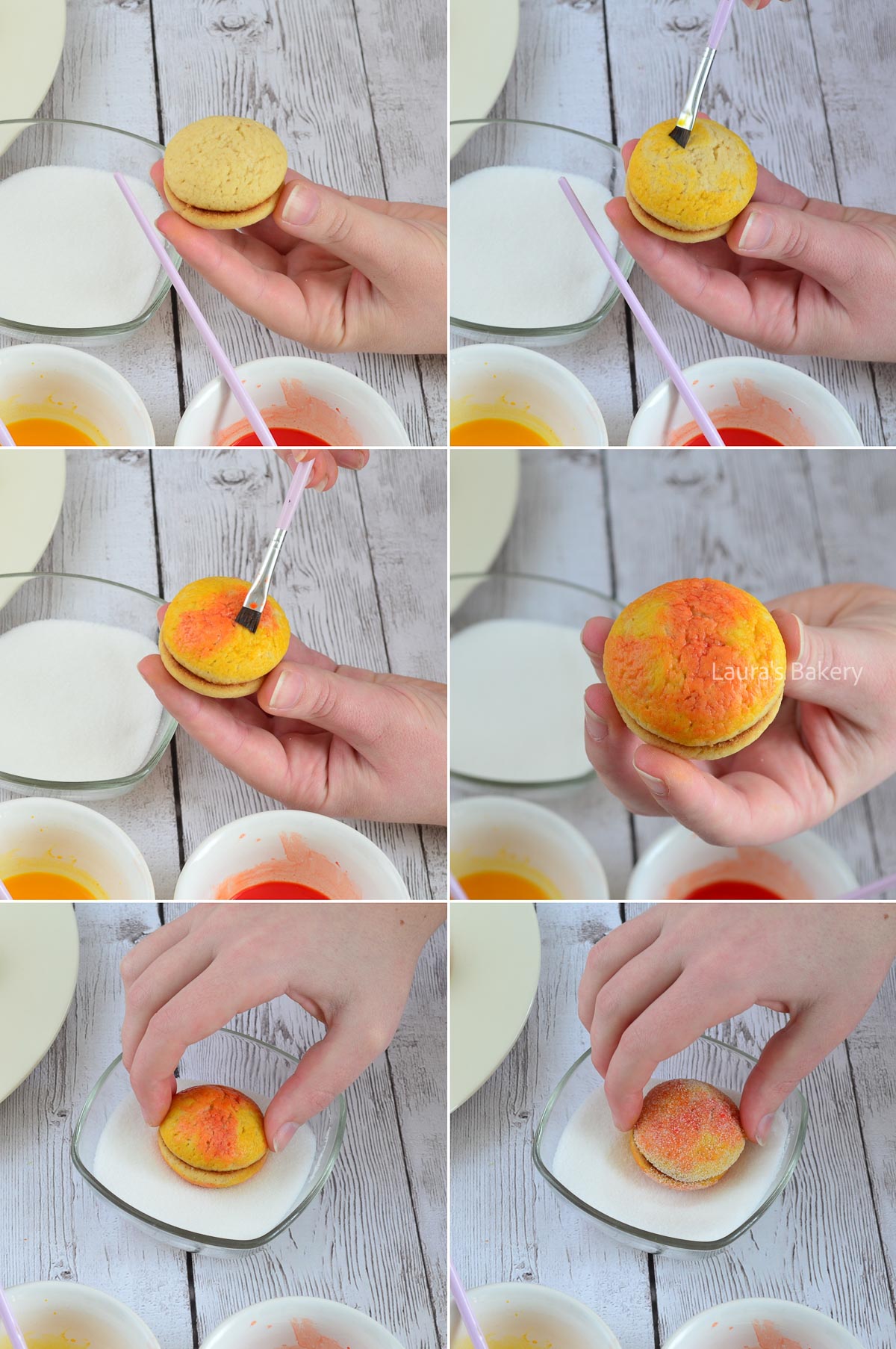 Laura's Bakery